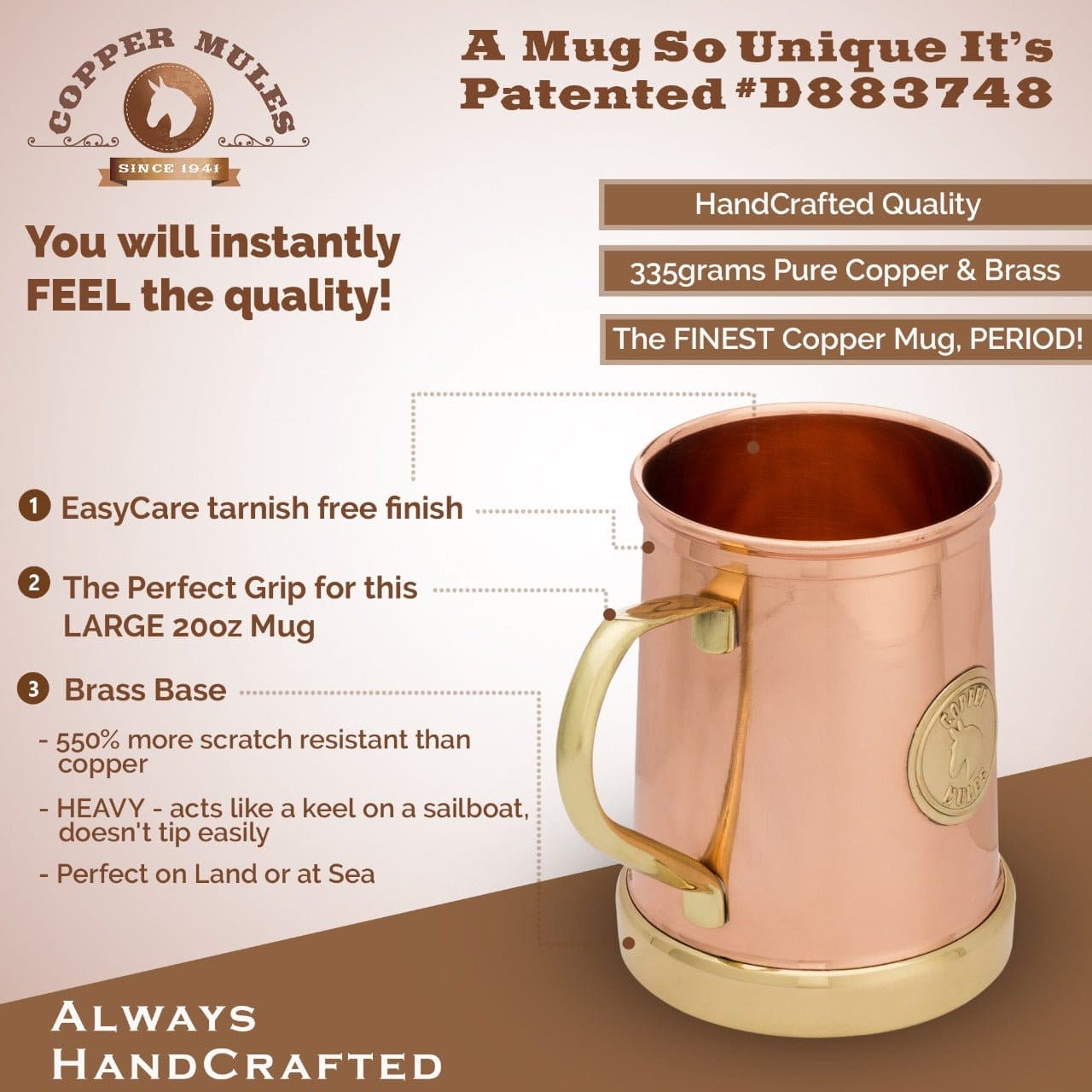 COPPER MULES
SINCE 1941

A Mug So Unique It's Patented #D883748

You will instantly FEEL the quality!

HandCrafted Quality

335grams Pure Copper & Brass

The FINEST Copper Mug, PERIOD!

1 EasyCare tarnish free finish

2 The Perfect Grip for this LARGE 20oz Mug

3 Brass Base

- 550% more scratch resistant than copper

- HEAVY - acts like a keel on a sailboat, doesn't tip easily

- Perfect on Land or at Sea

COPPER MULES

ALWAYS HANDCRAFTED